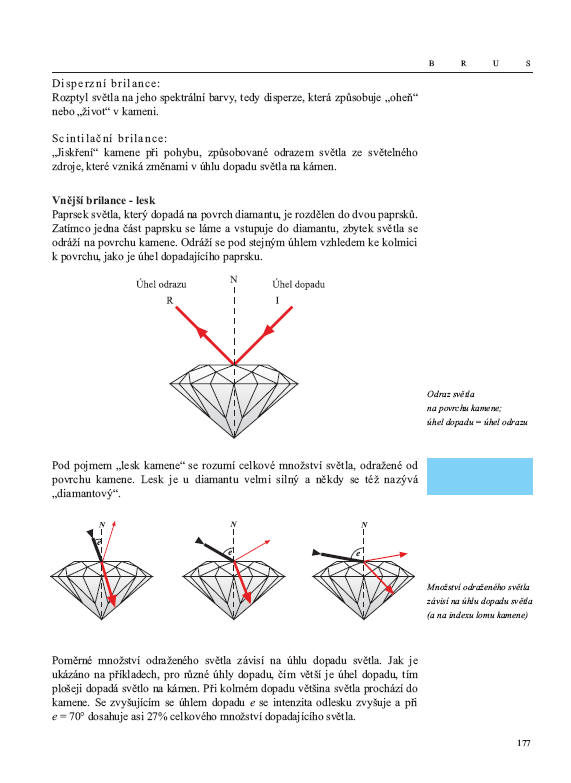 B R U S

Disperzní brilance:
Rozptyl světla na jeho spektrální barvy, tedy disperze, která způsobuje „oheň“ nebo „život“ v kameni.

Scintilační brilance:
„Jiskření“ kamene při pohybu, způsobované odrazem světla ze světelného zdroje, které vzniká změnami v úhlu dopadu světla na kámen.

Vnější brilance - lesk
Paprsek světla, který dopadá na povrch diamantu, je rozdělen do dvou paprsků. Zatímco jedna část paprsku se láme a vstupuje do diamantu, zbytek světla se odráží na povrchu kamene. Odráží se pod stejným úhlem vzhledem ke kolmici k povrchu, jako je úhel dopadajícího paprsku.

Úhel odrazu
R
N
Úhel dopadu
I

Odraz světla na povrchu kamene; úhel dopadu = úhel odrazu

Pod pojmem „lesk kamene“ se rozumí celkové množství světla, odražené od povrchu kamene. Lesk je u diamantu velmi silný a někdy se též nazývá „diamantový“.

N
e
N
e
N
e

Množství odraženého světla závisí na úhlu dopadu světla (a na indexu lomu kamene)

Poměrné množství odraženého světla závisí na úhlu dopadu světla. Jak je ukázáno na příkladech, pro různé úhly dopadu, čím větší je úhel dopadu, tím plošeji dopadá světlo na kámen. Při kolmém dopadu většina světla prochází do kamene. Se zvyšujícím se úhlem dopadu $e$ se intenzita odlesku zvyšuje a při $e = 70°$ dosahuje asi 27% celkového množství dopadajícího světla.

177